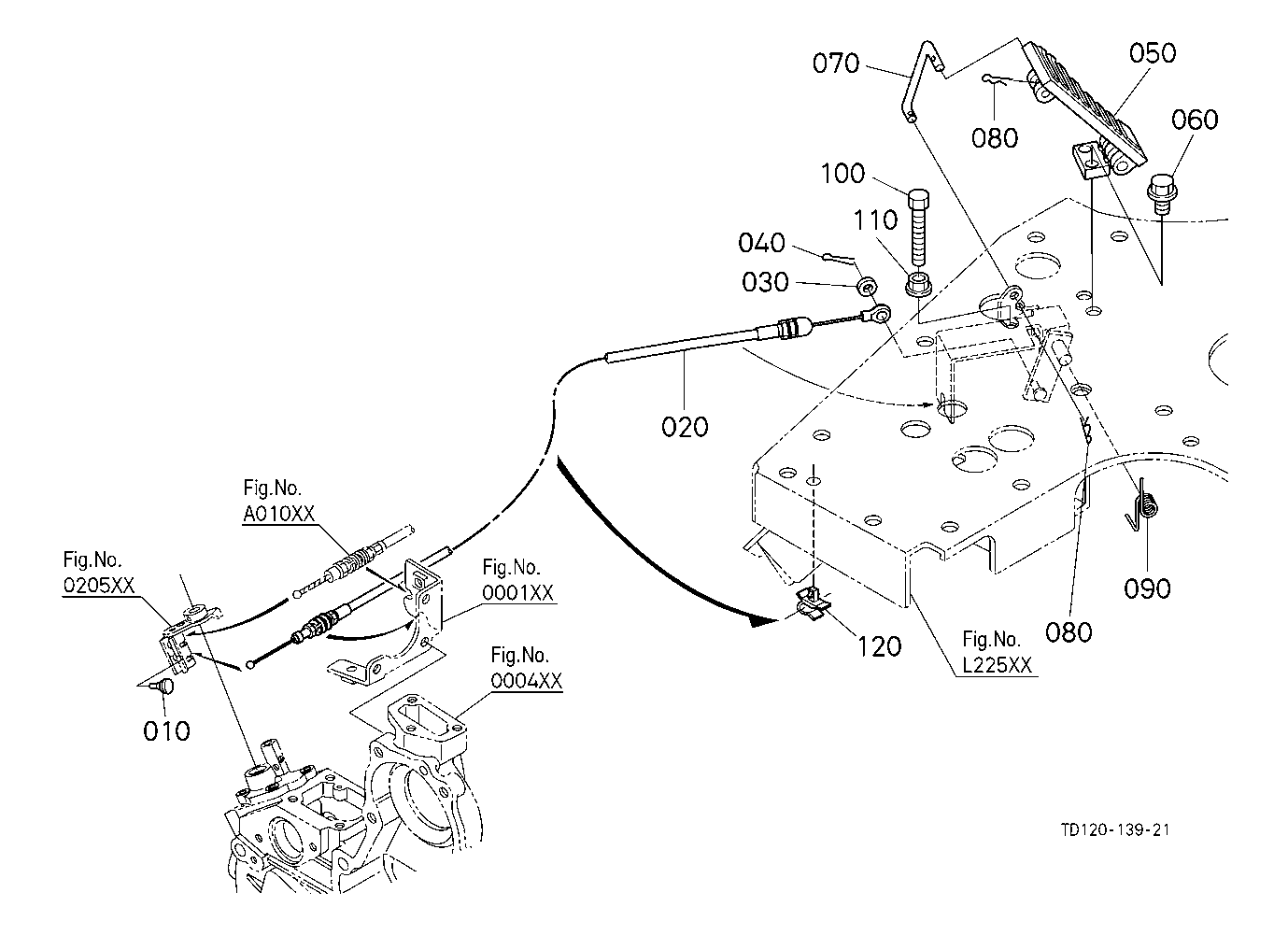 070
050
080
060
100
110
040
030
020
Fig.No.
A010XX
Fig.No.
0205XX
Fig.No.
0001XX
Fig.No.
0004XX
010
120
Fig.No.
L225XX
080
090
TD120-139-21